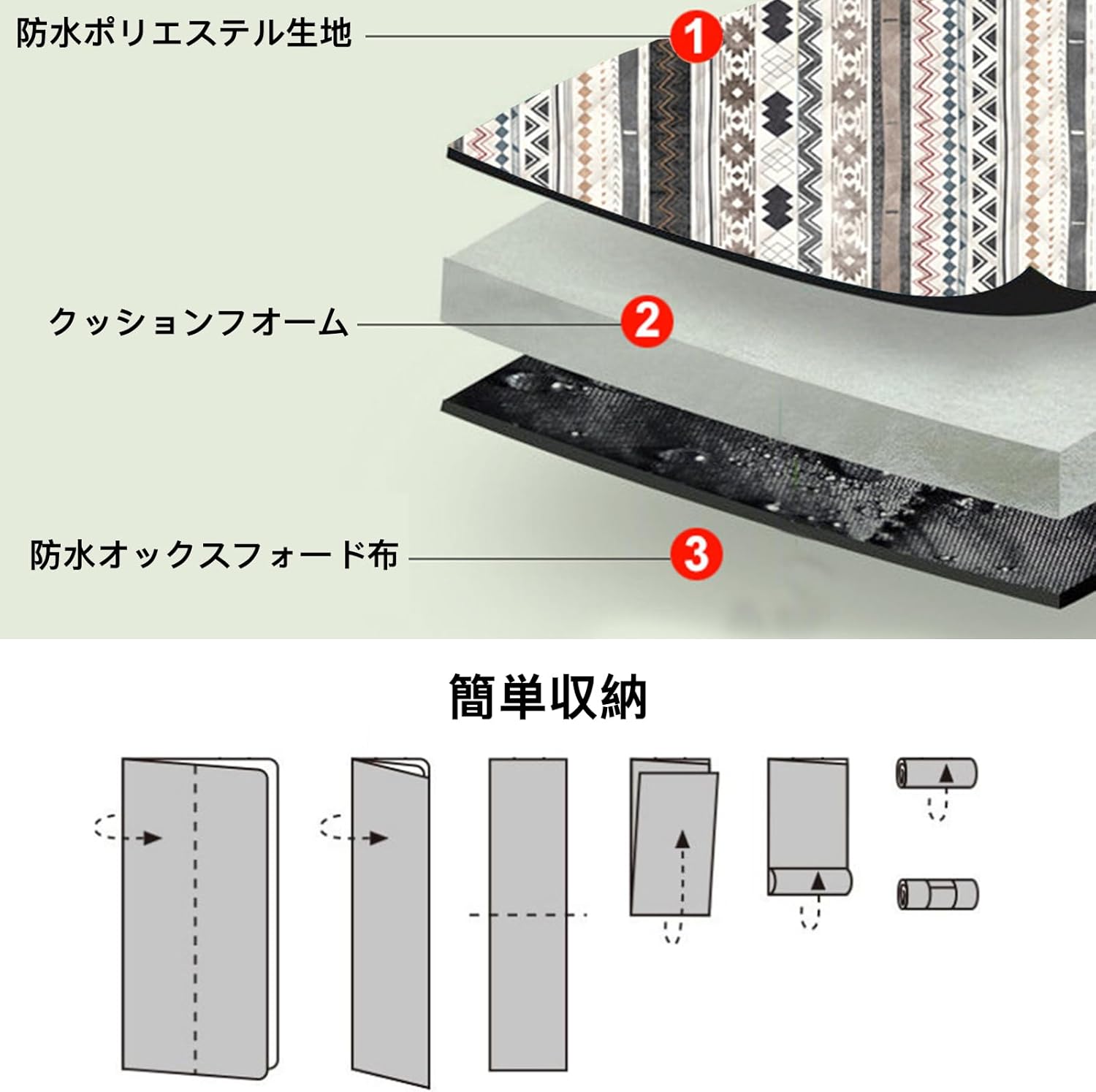 防水ポリエステル生地
1
クッションフォーム
2
防水オックスフォード布
3
簡単収納